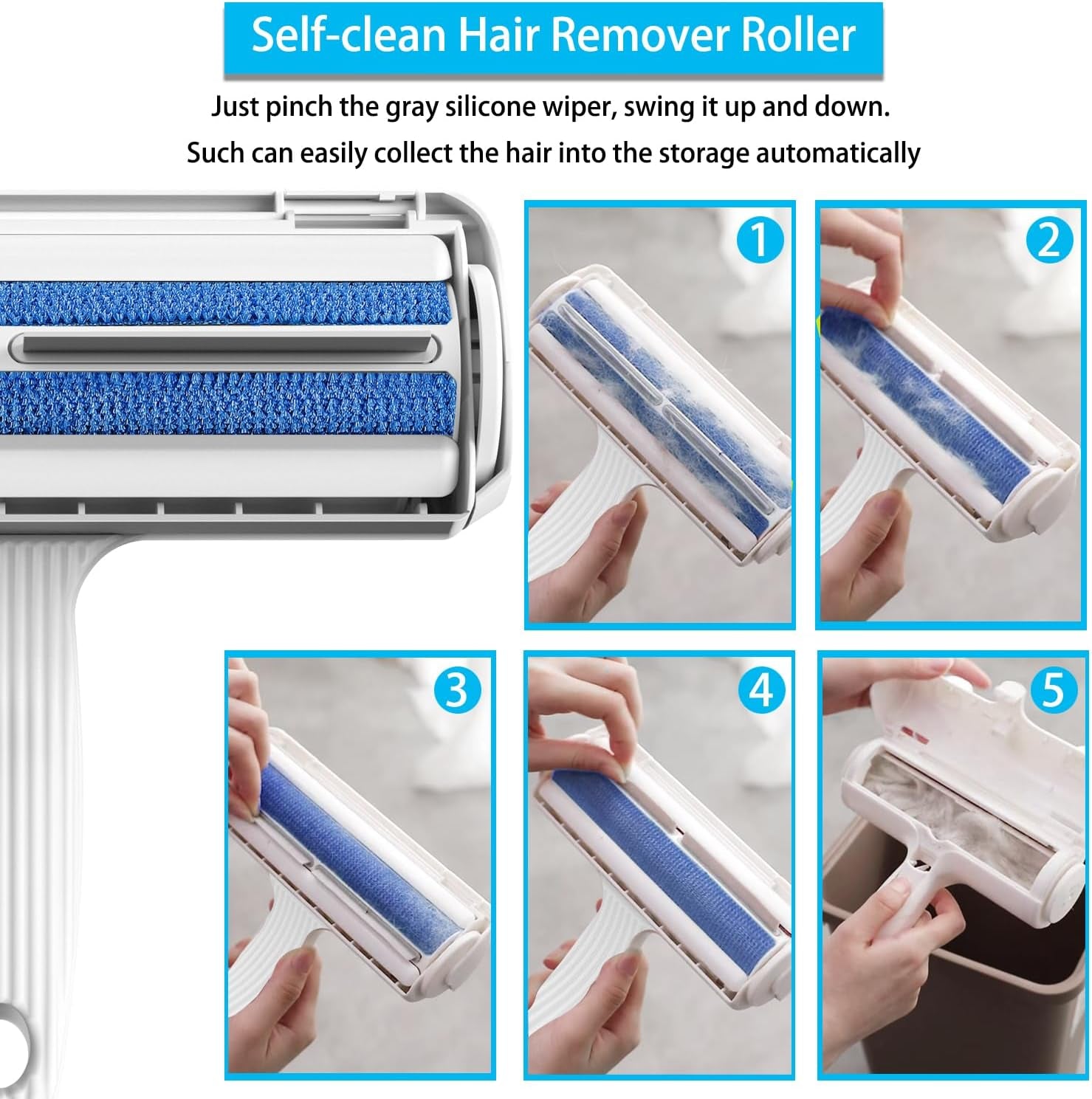 Self-clean Hair Remover Roller

Just pinch the gray silicone wiper, swing it up and down.

Such can easily collect the hair into the storage automatically

1

2

3

4

5